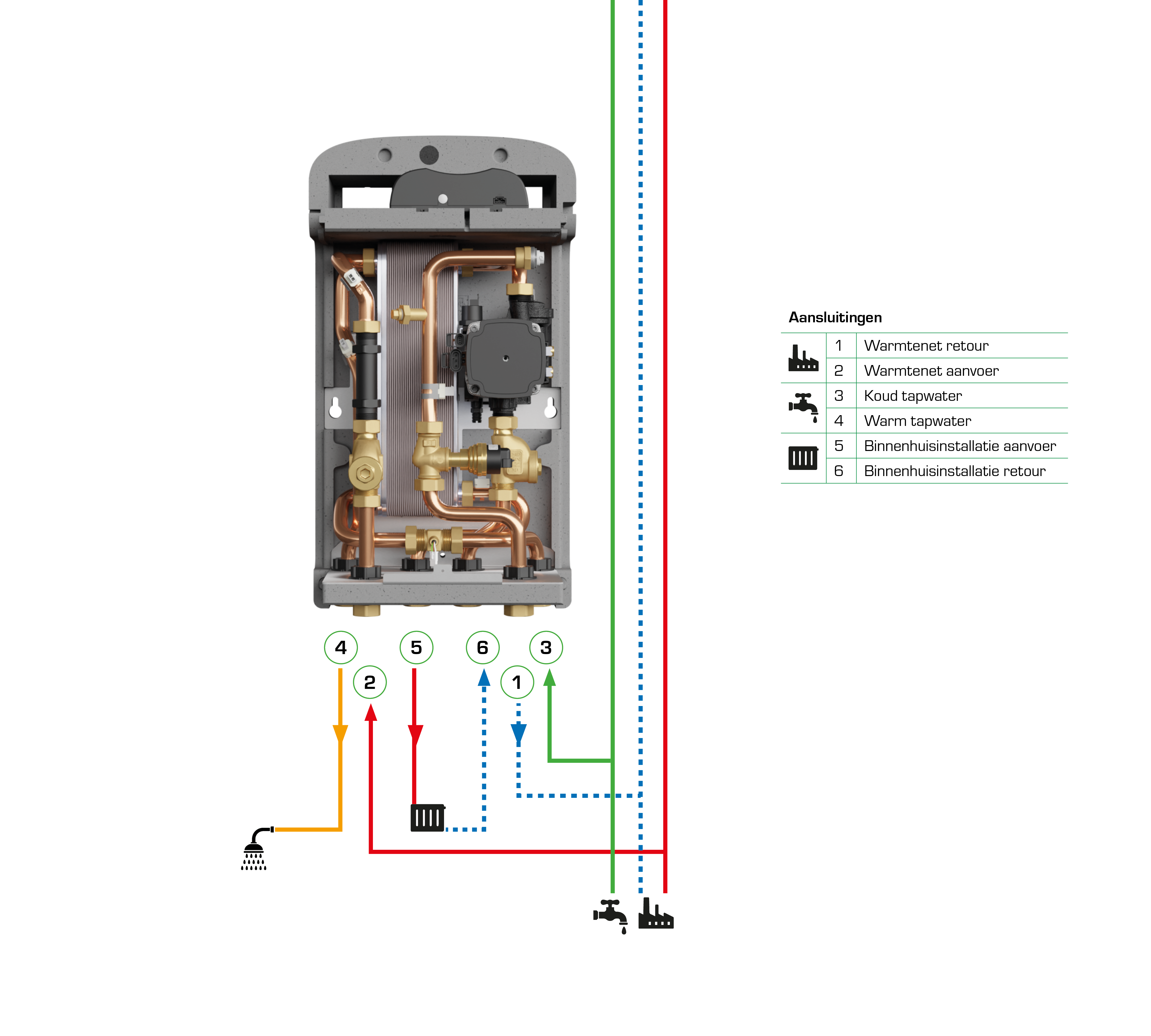 4 5 6 3
2 1

Aansluitingen

| | | |
|---|---|---|
| | 1 | Warmtenet retour |
| | 2 | Warmtenet aanvoer |
| | 3 | Koud tapwater |
| | 4 | Warm tapwater |
| | 5 | Binnenhuisinstallatie aanvoer |
| | 6 | Binnenhuisinstallatie retour |