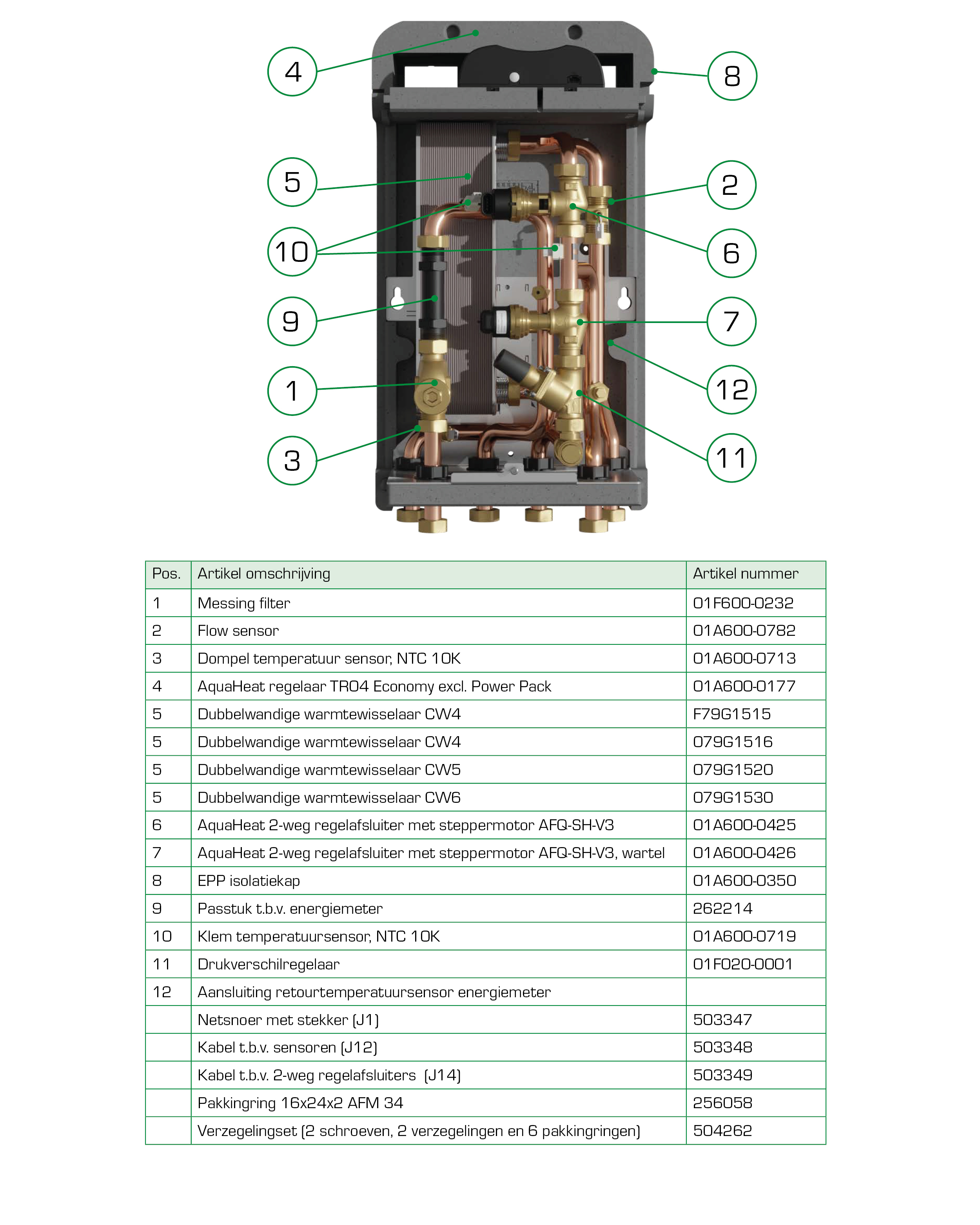 4
8
5
2
10
6
9
7
1
12
3
11

| Pos. | Artikel omschrijving | Artikel nummer |
|---|---|---|
| 1 | Messing filter | 01F600-0232 |
| 2 | Flow sensor | 01A600-0782 |
| 3 | Dompel temperatuur sensor, NTC 10K | 01A600-0713 |
| 4 | AquaHeat regelaar TR04 Economy excl. Power Pack | 01A600-0177 |
| 5 | Dubbelwandige warmtewisselaar CW4 | F79G1515 |
| 5 | Dubbelwandige warmtewisselaar CW4 | 079G1516 |
| 5 | Dubbelwandige warmtewisselaar CW5 | 079G1520 |
| 5 | Dubbelwandige warmtewisselaar CW6 | 079G1530 |
| 6 | AquaHeat 2-weg regelafsluiter met steppermotor AFQ-SH-V3 | 01A600-0425 |
| 7 | AquaHeat 2-weg regelafsluiter met steppermotor AFQ-SH-V3, wartel | 01A600-0426 |
| 8 | EPP isolatiekap | 01A600-0350 |
| 9 | Passtuk t.b.v. energiemeter | 262214 |
| 10 | Klem temperatuursensor, NTC 10K | 01A600-0719 |
| 11 | Drukverschilregelaar | 01F020-0001 |
| 12 | Aansluiting retourtemperatuursensor energiemeter | |
| | Netsnoer met stekker (J1) | 503347 |
| | Kabel t.b.v. sensoren (J12) | 503348 |
| | Kabel t.b.v. 2-weg regelafsluiters (J14) | 503349 |
| | Pakkingring 16x24x2 AFM 34 | 256058 |
| | Verzegelingset (2 schroeven, 2 verzegelingen en 6 pakkingringen) | 504262 |