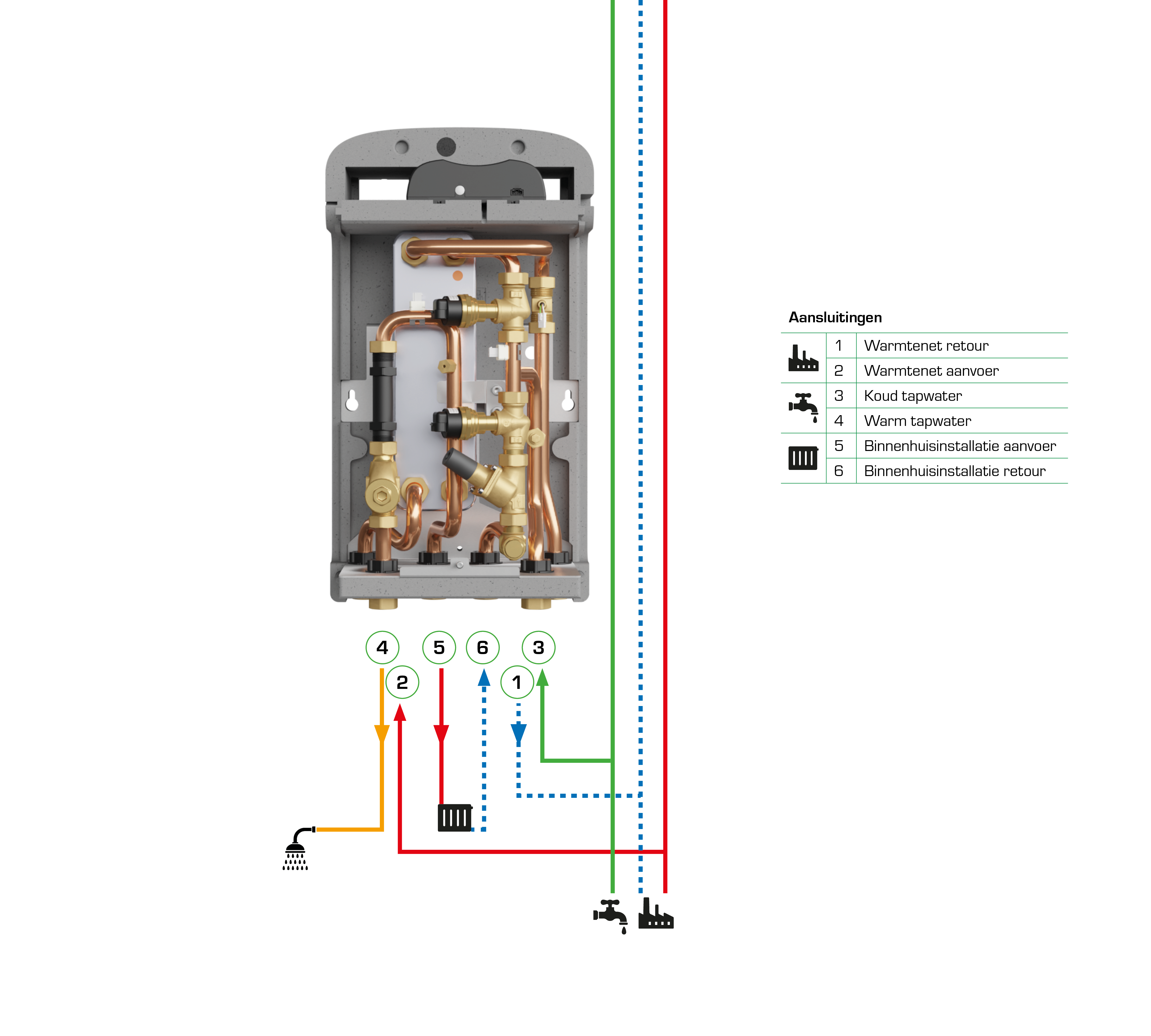 4 5 6 3
2 1

Aansluitingen

| | | |
|---|---|---|
| | 1 | Warmtenet retour |
| | 2 | Warmtenet aanvoer |
| | 3 | Koud tapwater |
| | 4 | Warm tapwater |
| | 5 | Binnenhuisinstallatie aanvoer |
| | 6 | Binnenhuisinstallatie retour |