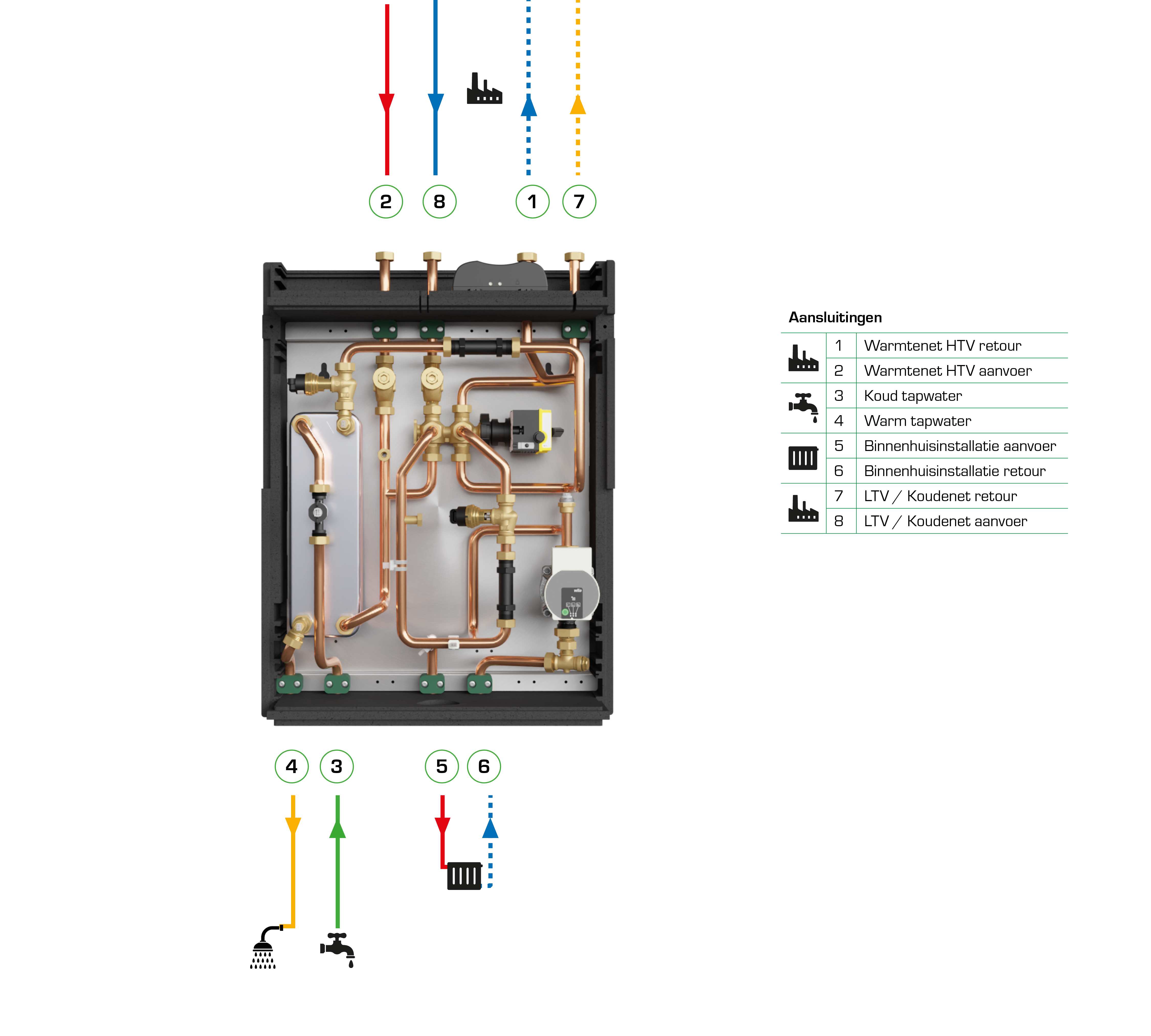 2 8 1 7

wilo

4 3 5 6

Aansluitingen

| | | |
|---|---|---|
| | 1 | Warmtenet HTV retour |
| | 2 | Warmtenet HTV aanvoer |
| | 3 | Koud tapwater |
| | 4 | Warm tapwater |
| | 5 | Binnenhuisinstallatie aanvoer |
| | 6 | Binnenhuisinstallatie retour |
| | 7 | LTV / Koudenet retour |
| | 8 | LTV / Koudenet aanvoer |